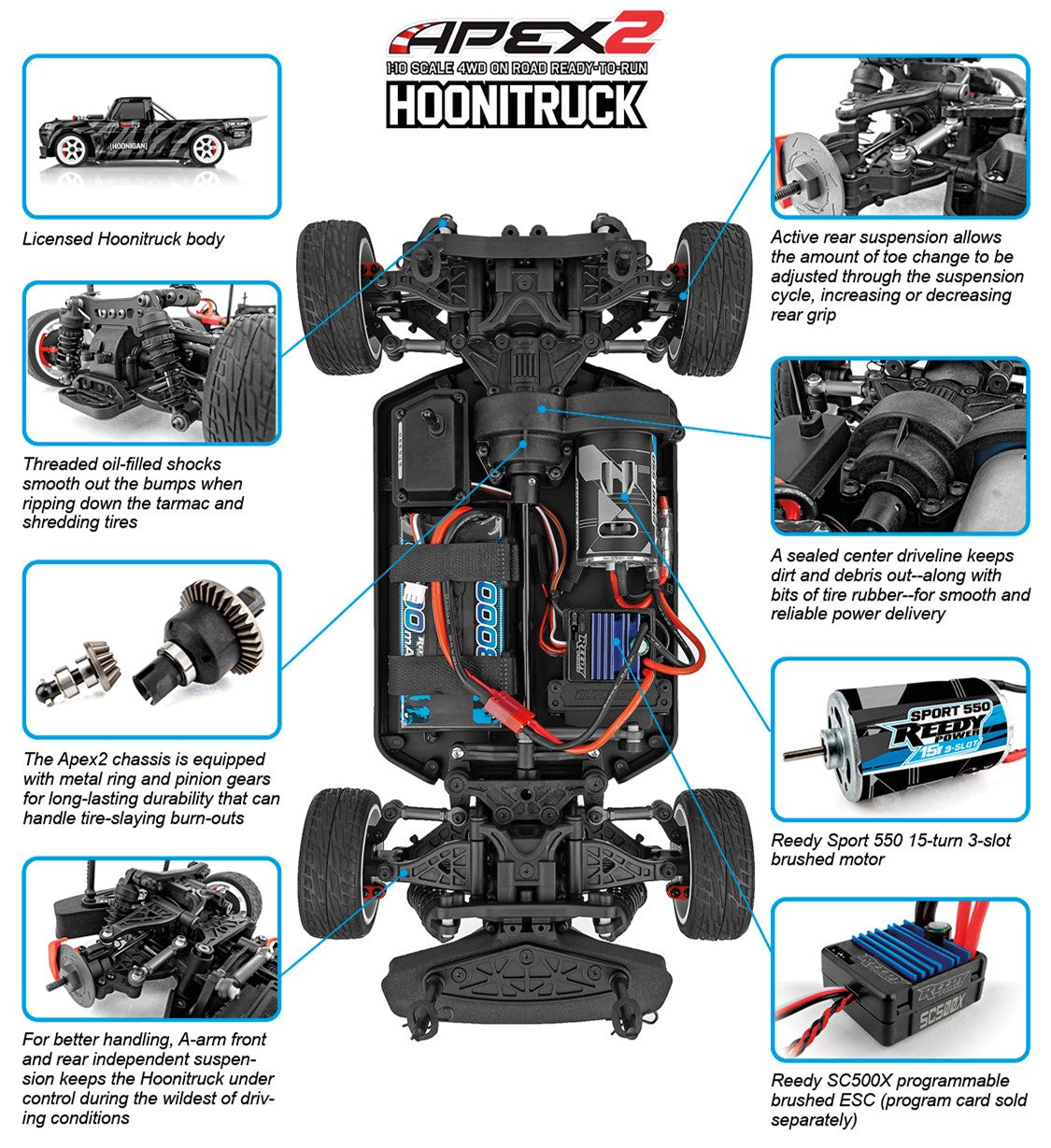 APEX2
1:10 SCALE 4WD ON ROAD READY-TO-RUN
HOONITRUCK

HOONIGAN

Licensed Hoonitruck body

Threaded oil-filled shocks smooth out the bumps when ripping down the tarmac and shredding tires

The Apex2 chassis is equipped with metal ring and pinion gears for long-lasting durability that can handle tire-slaying burn-outs

For better handling, A-arm front and rear independent suspension keeps the Hoonitruck under control during the wildest of driving conditions

Active rear suspension allows the amount of toe change to be adjusted through the suspension cycle, increasing or decreasing rear grip

A sealed center driveline keeps dirt and debris out--along with bits of tire rubber--for smooth and reliable power delivery

SPORT 550
REEDY POWER
15T 3-SLOT

Reedy Sport 550 15-turn 3-slot brushed motor

REEDY
SC500X

Reedy SC500X programmable brushed ESC (program card sold separately)