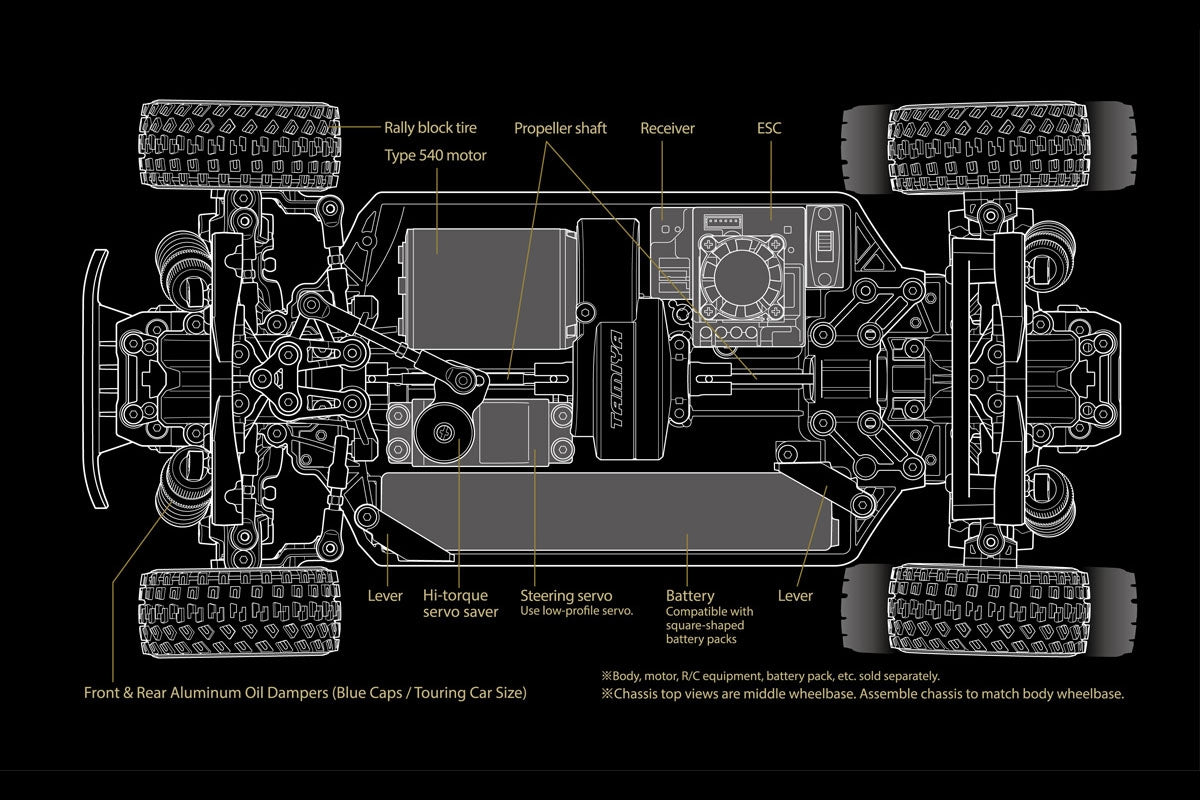 Rally block tire

Type 540 motor

Propeller shaft

Receiver

ESC

TAMIYA

Lever

Hi-torque servo saver

Steering servo
Use low-profile servo.

Battery
Compatible with square-shaped battery packs

Lever

Front & Rear Aluminum Oil Dampers (Blue Caps / Touring Car Size)

※Body, motor, R/C equipment, battery pack, etc. sold separately.
※Chassis top views are middle wheelbase. Assemble chassis to match body wheelbase.